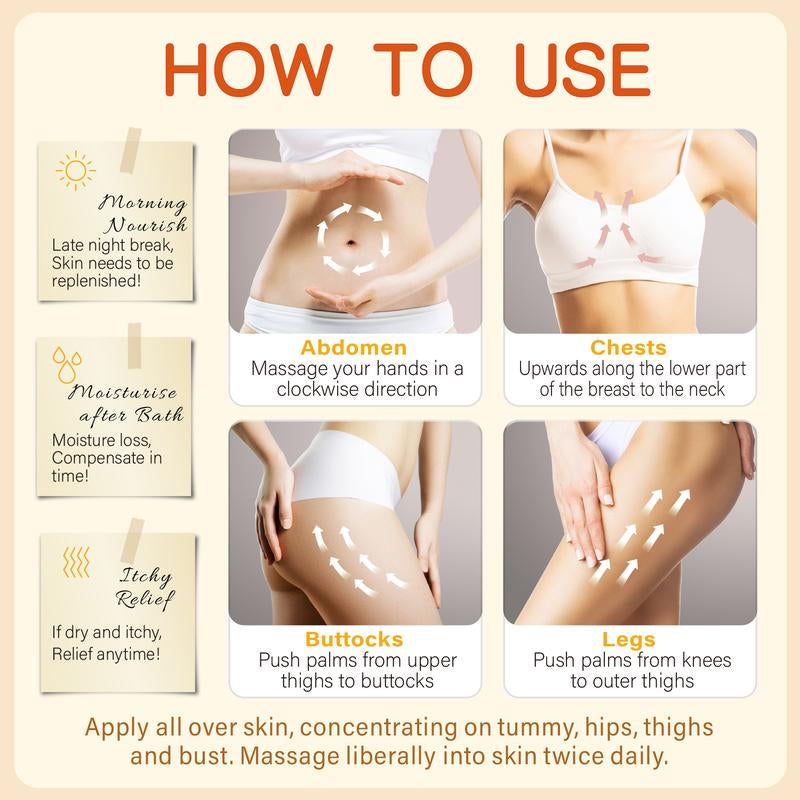 HOW TO USE

Morning Nourish
Late night break, Skin needs to be replenished!

Moisturise after Bath
Moisture loss, Compensate in time!

Itchy Relief
If dry and itchy, Relief anytime!

Abdomen
Massage your hands in a clockwise direction

Chests
Upwards along the lower part of the breast to the neck

Buttocks
Push palms from upper thighs to buttocks

Legs
Push palms from knees to outer thighs

Apply all over skin, concentrating on tummy, hips, thighs and bust. Massage liberally into skin twice daily.